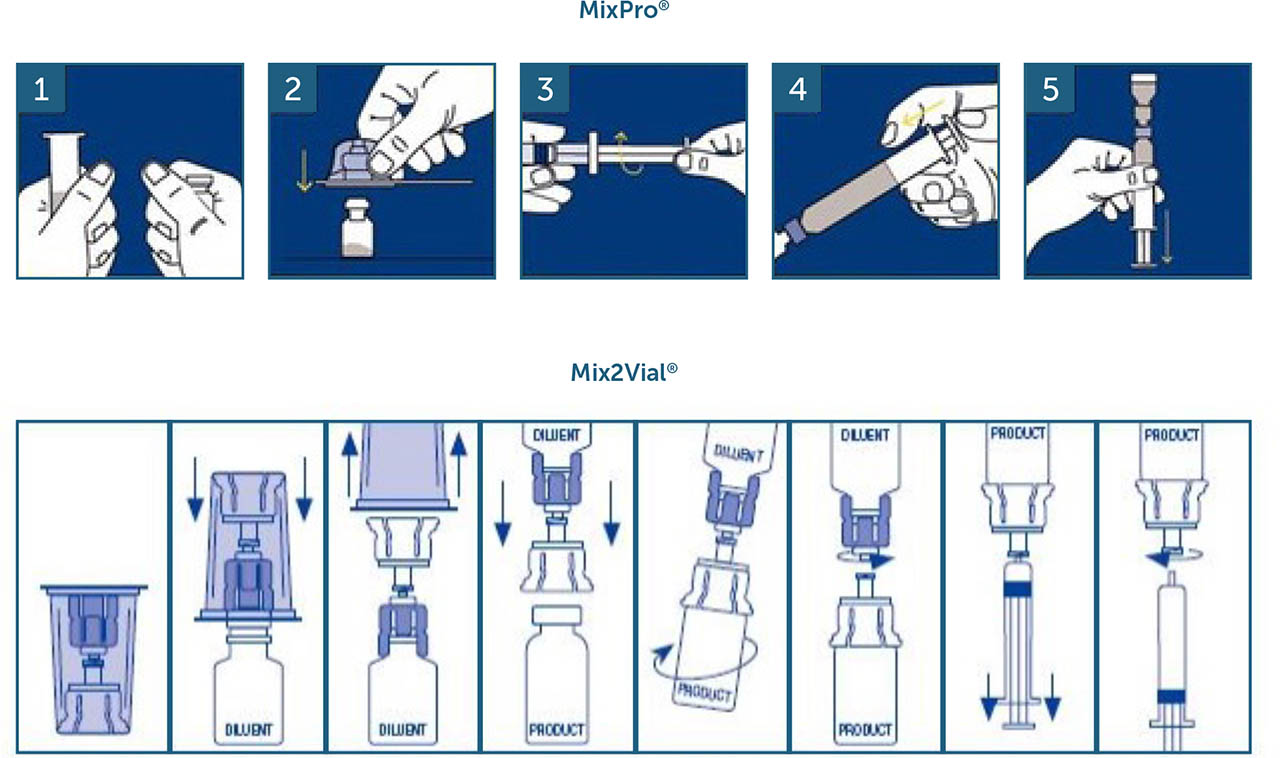 MixPro®

1

2

3

4

5

Mix2Vial®

DILUENT

DILUENT

DILUENT

PRODUCT

DILUENT

PRODUCT

DILUENT

PRODUCT

PRODUCT

PRODUCT